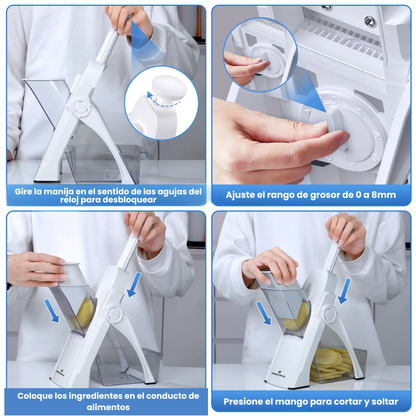 Gire la manija en el sentido de las agujas del reloj para desbloquear

Ajuste el rango de grosor de 0 a 8mm

Coloque los ingredientes en el conducto de alimentos

Presione el mango para cortar y soltar